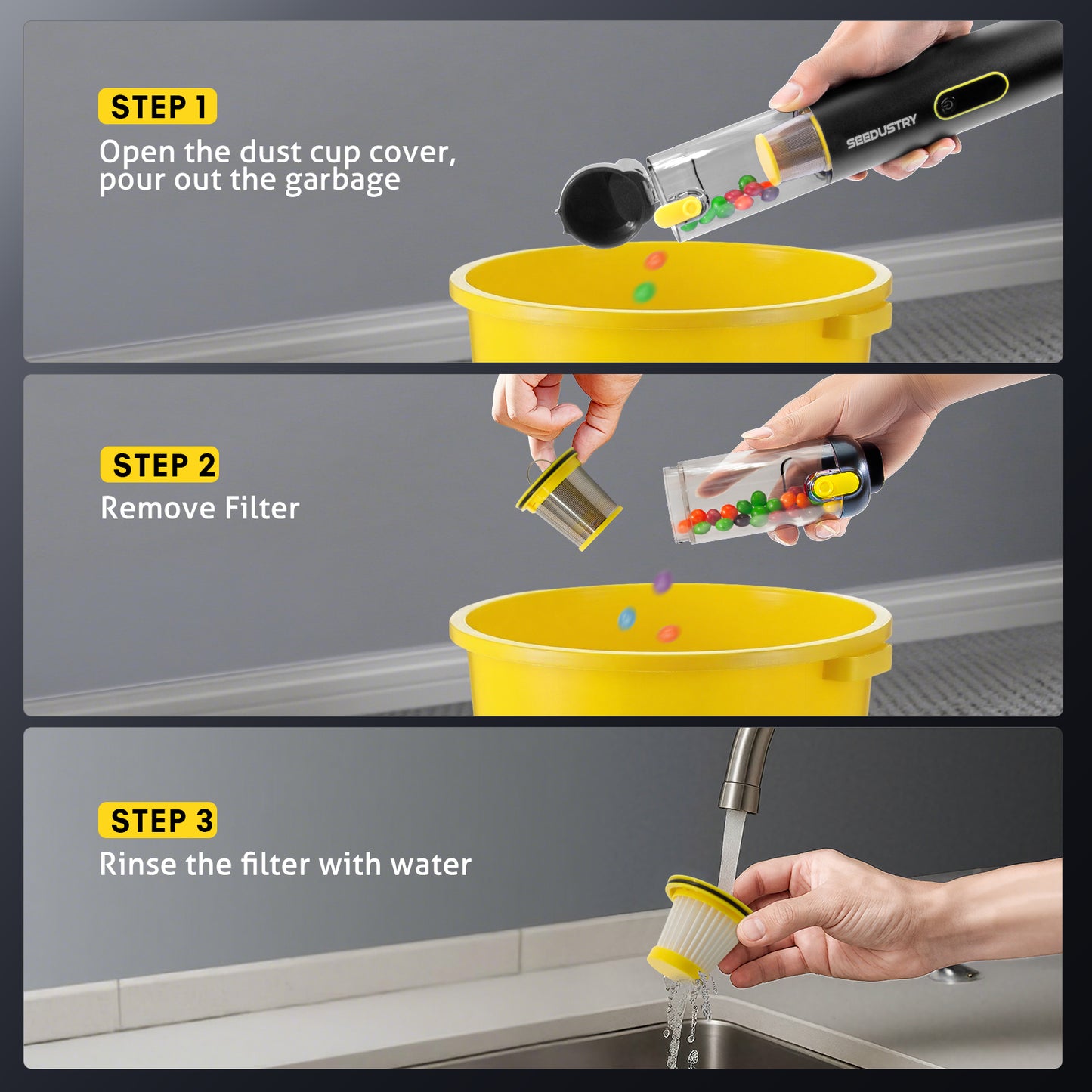 STEP 1
Open the dust cup cover, pour out the garbage

SEEDUSTRY

STEP 2
Remove Filter

STEP 3
Rinse the filter with water